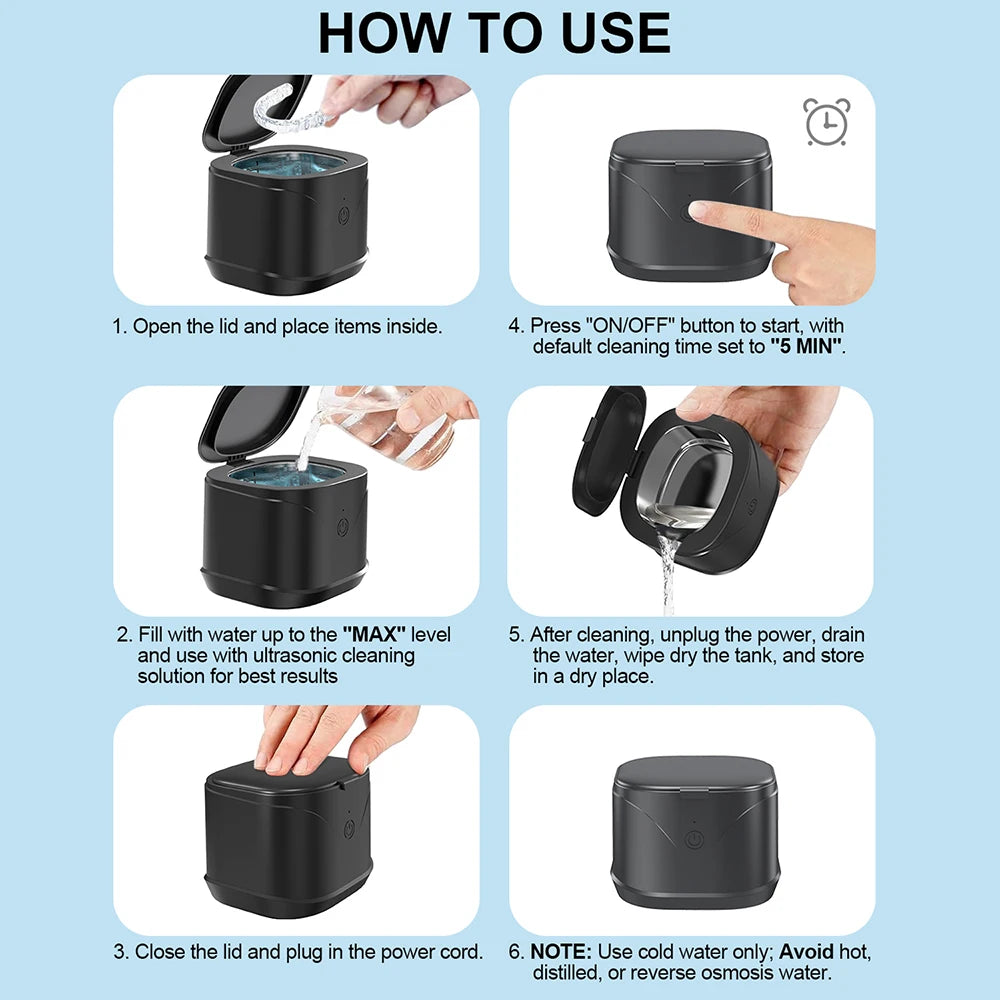 HOW TO USE

1. Open the lid and place items inside.

2. Fill with water up to the "MAX" level and use with ultrasonic cleaning solution for best results

3. Close the lid and plug in the power cord.

4. Press "ON/OFF" button to start, with default cleaning time set to "5 MIN".

5. After cleaning, unplug the power, drain the water, wipe dry the tank, and store in a dry place.

6. NOTE: Use cold water only; Avoid hot, distilled, or reverse osmosis water.